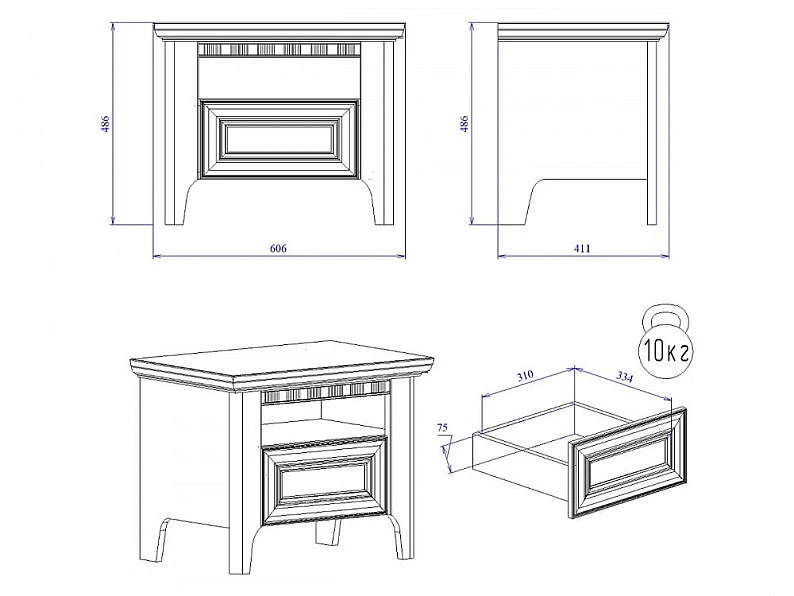 486

606

486

411

10кг

310

334

75