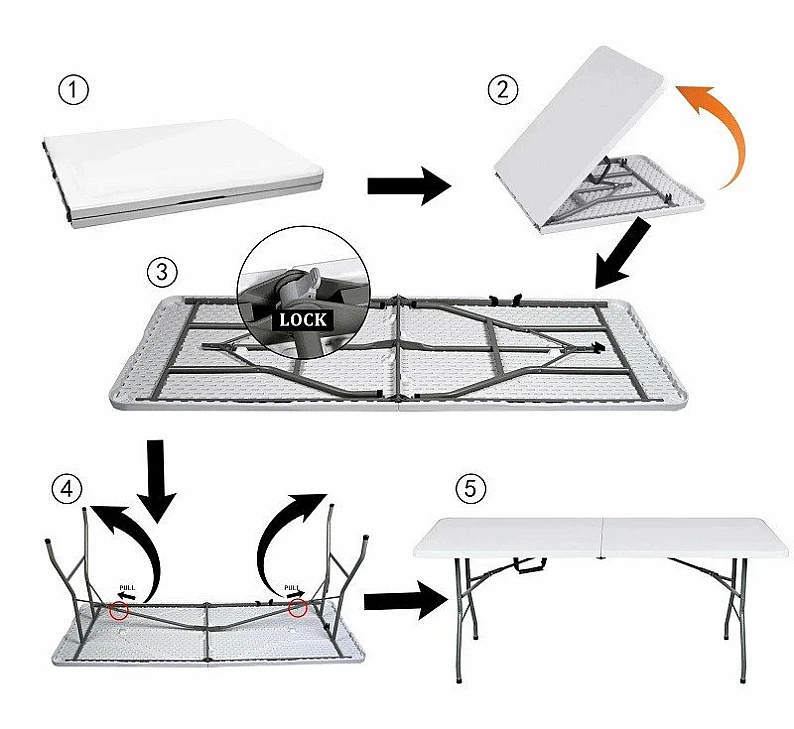 ①

②

③

LOCK

④

PULL

PULL

⑤